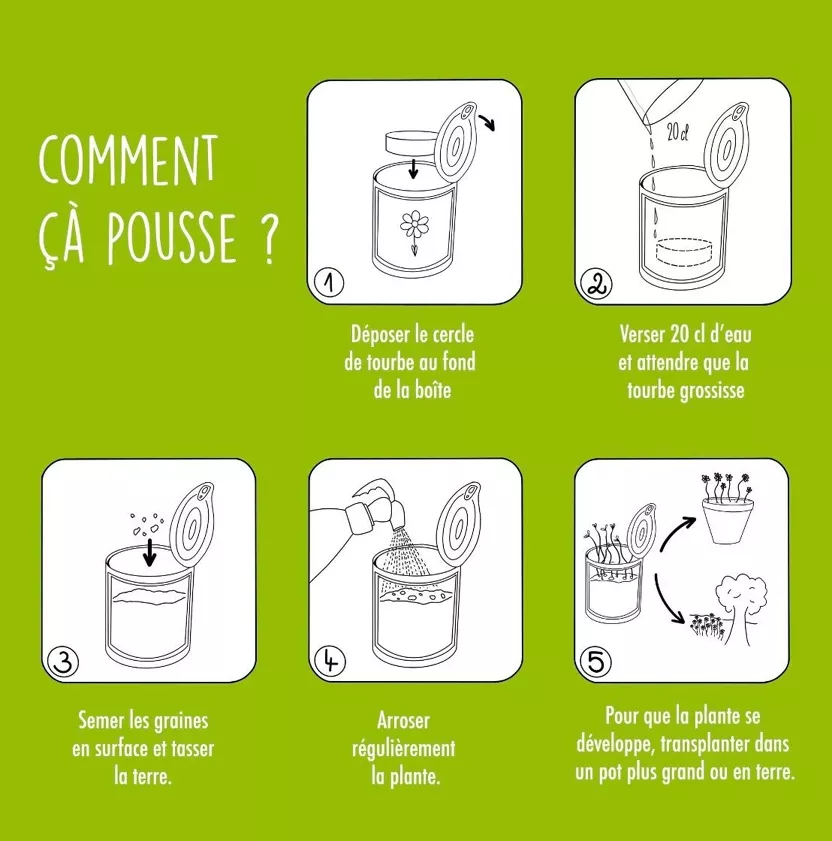 COMMENT ÇÀ POUSSE ?

1

Déposer le cercle de tourbe au fond de la boîte

20 cl

2

Verser 20 cl d'eau et attendre que la tourbe grossisse

3

Semer les graines en surface et tasser la terre.

4

Arroser régulièrement la plante.

5

Pour que la plante se développe, transplanter dans un pot plus grand ou en terre.