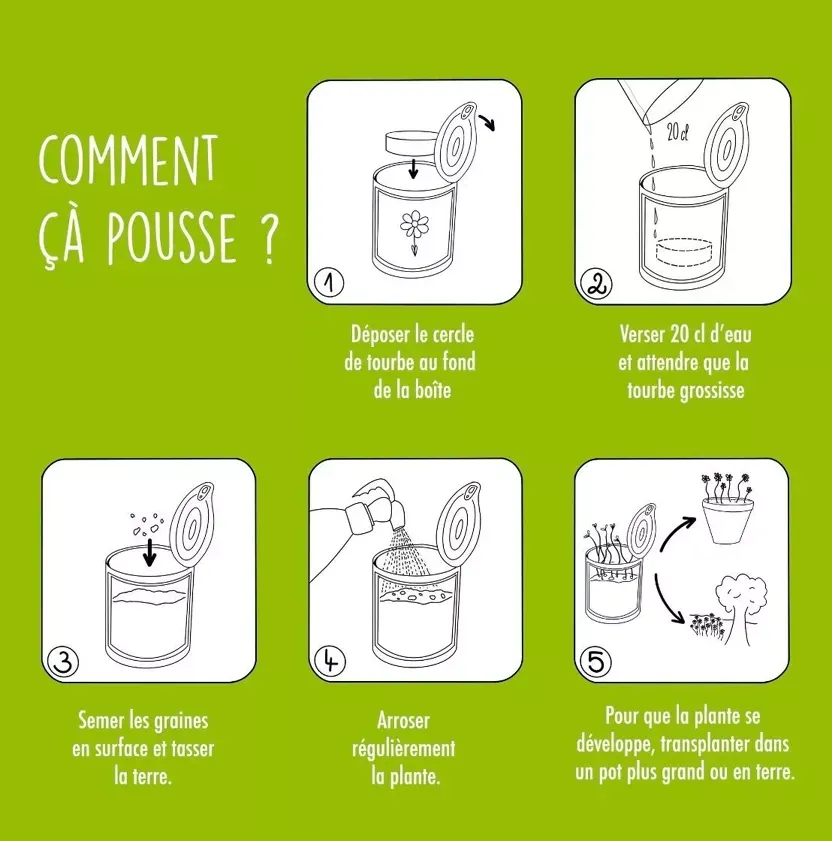 COMMENT ÇÀ POUSSE ?

1

Déposer le cercle de tourbe au fond de la boîte

20 cl

2

Verser 20 cl d'eau et attendre que la tourbe grossisse

3

Semer les graines en surface et tasser la terre.

4

Arroser régulièrement la plante.

5

Pour que la plante se développe, transplanter dans un pot plus grand ou en terre.